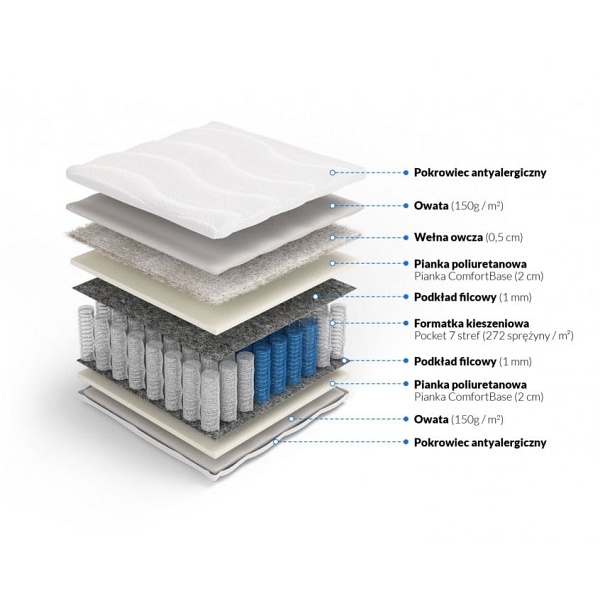 Pokrowiec antyalergiczny

Owata (150g / m²)

Wełna owcza (0,5 cm)

Pianka poliuretanowa
Pianka ComfortBase (2 cm)

Podkład filcowy (1 mm)

Formatka kieszeniowa
Pocket 7 stref (272 sprężyny / m²)

Podkład filcowy (1 mm)

Pianka poliuretanowa
Pianka ComfortBase (2 cm)

Owata (150g / m²)

Pokrowiec antyalergiczny