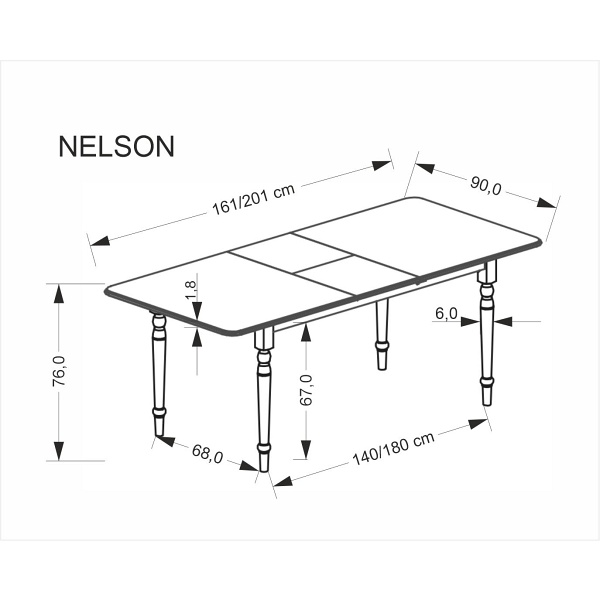 NELSON

161/201 cm

90,0

1,8

6,0

76,0

67,0

68,0

140/180 cm