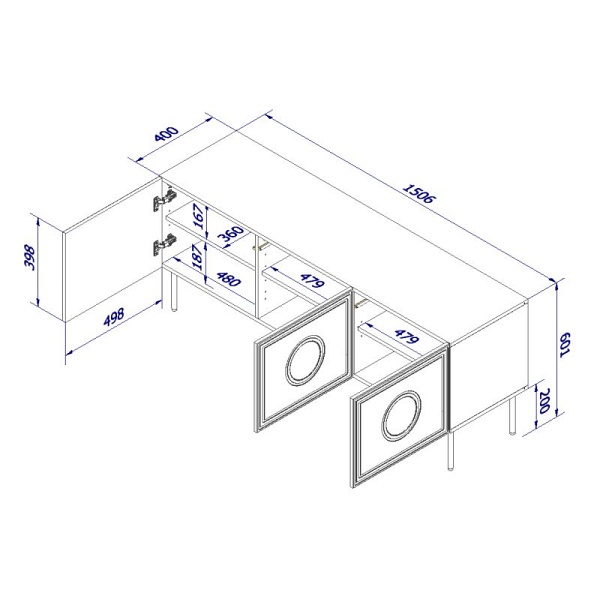 400
1506
398
167
360
187
480
479
498
479
601
200